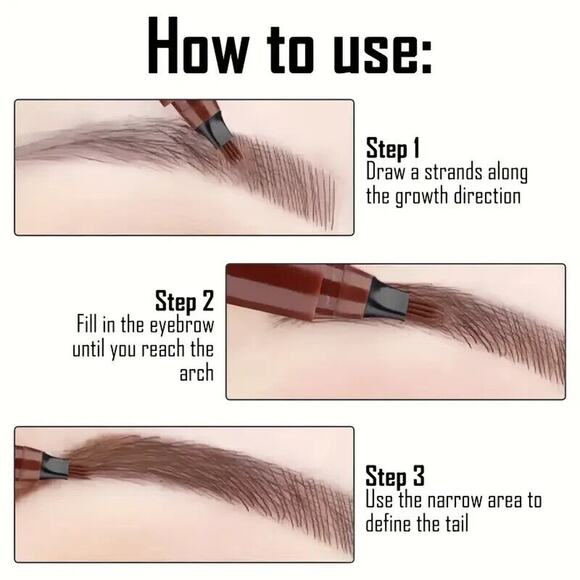 How to use:

Step 1
Draw a strands along the growth direction

Step 2
Fill in the eyebrow until you reach the arch

Step 3
Use the narrow area to define the tail